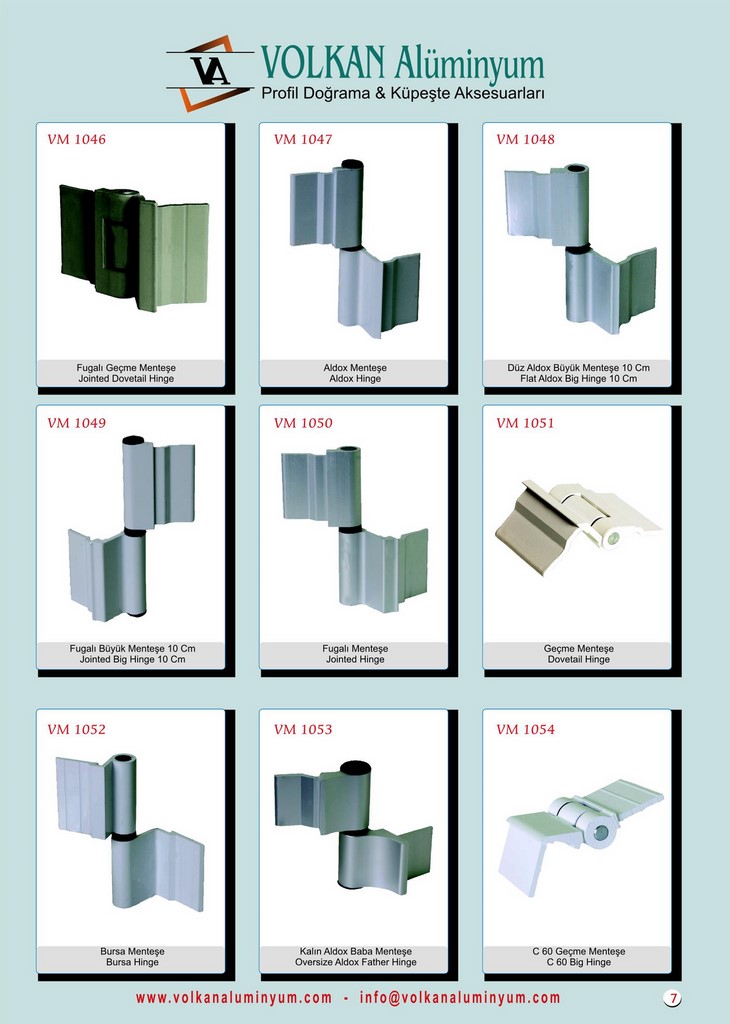 VA VOLKAN Alüminyum
Profil Doğrama & Küpeşte Aksesuarları

VM 1046
Fugalı Geçme Menteşe
Jointed Dovetail Hinge

VM 1047
Aldox Menteşe
Aldox Hinge

VM 1048
Düz Aldox Büyük Menteşe 10 Cm
Flat Aldox Big Hinge 10 Cm

VM 1049
Fugalı Büyük Menteşe 10 Cm
Jointed Big Hinge 10 Cm

VM 1050
Fugalı Menteşe
Jointed Hinge

VM 1051
Geçme Menteşe
Dovetail Hinge

VM 1052
Bursa Menteşe
Bursa Hinge

VM 1053
Kalın Aldox Baba Menteşe
Oversize Aldox Father Hinge

VM 1054
C 60 Geçme Menteşe
C 60 Big Hinge

www.volkanaluminyum.com - info@volkanaluminyum.com

7