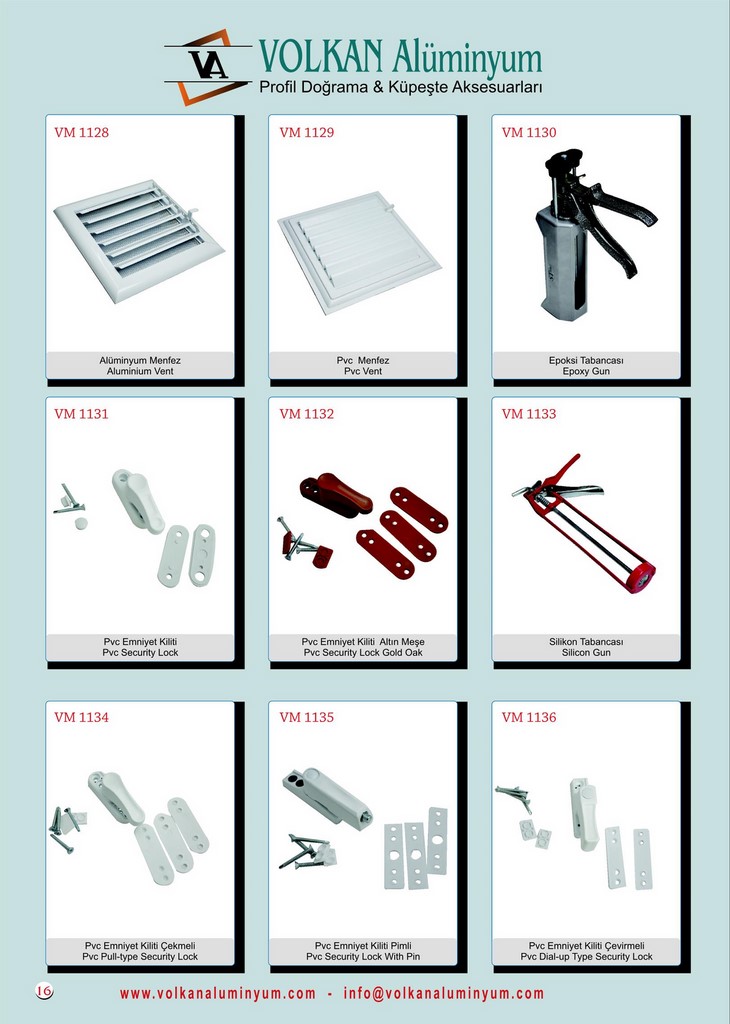 VA VOLKAN Alüminyum
Profil Doğrama & Küpeşte Aksesuarları

VM 1128
Alüminyum Menfez
Aluminium Vent

VM 1129
Pvc Menfez
Pvc Vent

VM 1130
Epoksi Tabancası
Epoxy Gun

VM 1131
Pvc Emniyet Kiliti
Pvc Security Lock

VM 1132
Pvc Emniyet Kiliti Altın Meşe
Pvc Security Lock Gold Oak

VM 1133
Silikon Tabancası
Silicon Gun

VM 1134
Pvc Emniyet Kiliti Çekmeli
Pvc Pull-type Security Lock

VM 1135
Pvc Emniyet Kiliti Pimli
Pvc Security Lock With Pin

VM 1136
Pvc Emniyet Kiliti Çevirmeli
Pvc Dial-up Type Security Lock

16
www.volkanaluminyum.com - info@volkanaluminyum.com